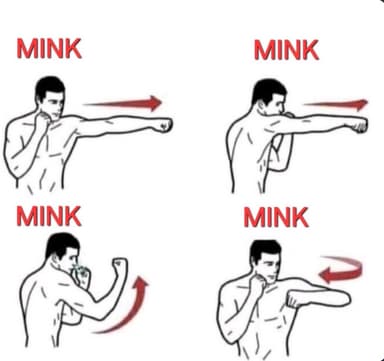 MINK

MINK

MINK

MINK