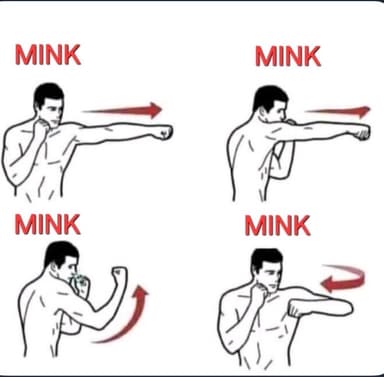 MINK

MINK

MINK

MINK