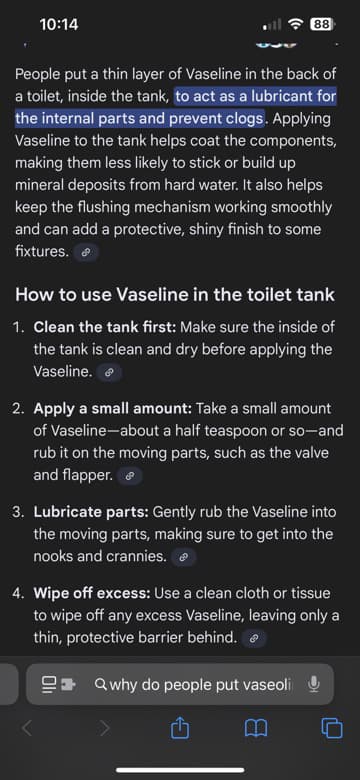 10:14

88

People put a thin layer of Vaseline in the back of a toilet, inside the tank, to act as a lubricant for the internal parts and prevent clogs. Applying Vaseline to the tank helps coat the components, making them less likely to stick or build up mineral deposits from hard water. It also helps keep the flushing mechanism working smoothly and can add a protective, shiny finish to some fixtures.

How to use Vaseline in the toilet tank

1. **Clean the tank first:** Make sure the inside of the tank is clean and dry before applying the Vaseline.

2. **Apply a small amount:** Take a small amount of Vaseline—about a half teaspoon or so—and rub it on the moving parts, such as the valve and flapper.

3. **Lubricate parts:** Gently rub the Vaseline into the moving parts, making sure to get into the nooks and crannies.

4. **Wipe off excess:** Use a clean cloth or tissue to wipe off any excess Vaseline, leaving only a thin, protective barrier behind.

why do people put vaseoli